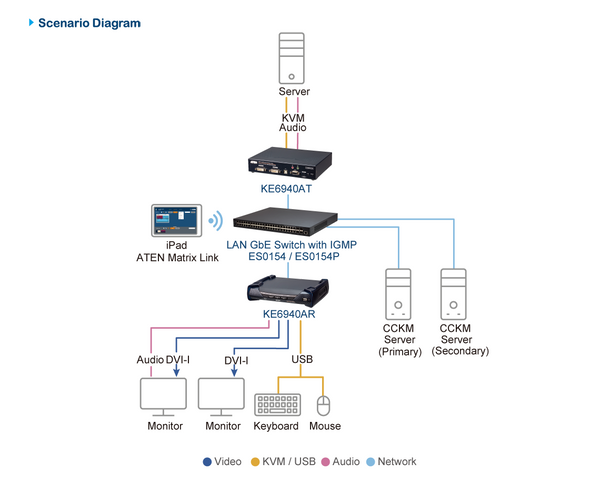 Scenario Diagram

Server

KVM
Audio

KE6940AT

iPad
ATEN Matrix Link

LAN GbE Switch with IGMP
ES0154 / ES0154P

KE6940AR

CCKM Server (Primary)

CCKM Server (Secondary)

Audio DVI-I

DVI-I

USB

Monitor

Monitor

Keyboard

Mouse

Video KVM / USB Audio Network